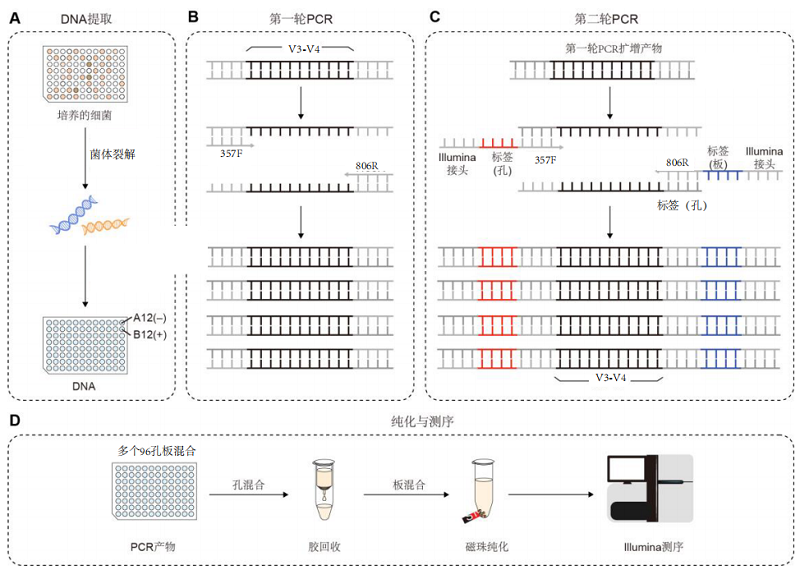 A DNA提取

培养的细菌

菌体裂解

A12(–)
B12(+)

DNA

B 第一轮PCR

V3-V4

357F

806R

C 第二轮PCR

第一轮PCR扩增产物

Illumina 接头

标签 (孔)

357F

806R

标签 (板)

Illumina 接头

标签（孔）

V3-V4

D 纯化与测序

多个96孔板混合

孔混合

板混合

PCR产物

胶回收

磁珠纯化

Illumina测序